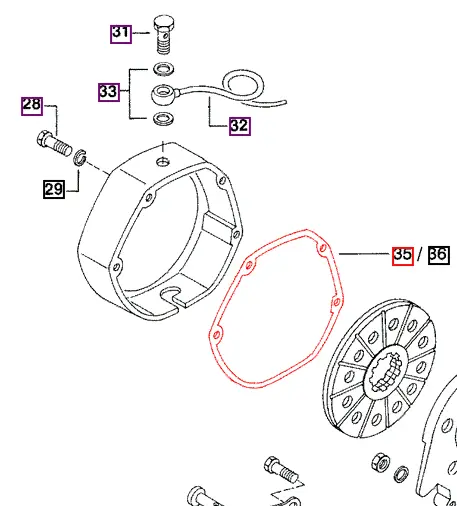 31

33

28

32

29

35 / 36