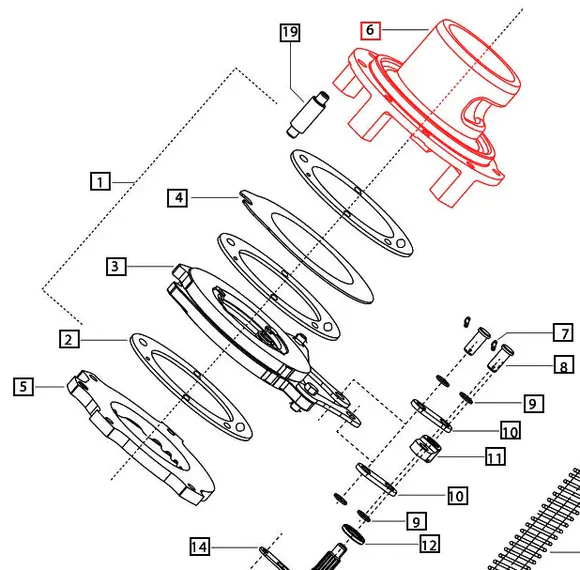 19
6
1
4
3
2
5
7
8
9
10
11
10
9
12
14