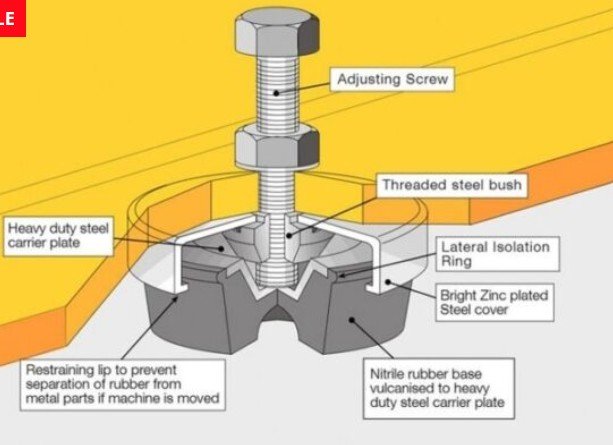 LE

Adjusting Screw

Threaded steel bush

Heavy duty steel carrier plate

Lateral Isolation Ring

Bright Zinc plated Steel cover

Restraining lip to prevent separation of rubber from metal parts if machine is moved

Nitrile rubber base vulcanised to heavy duty steel carrier plate