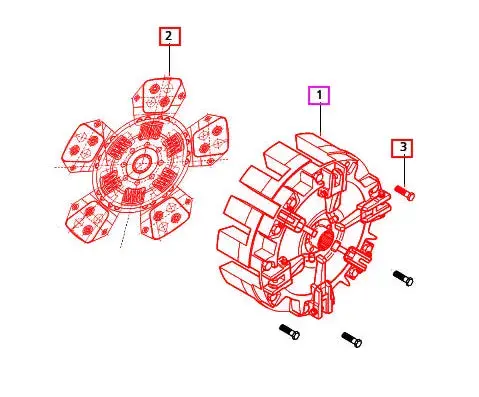 2

1

3