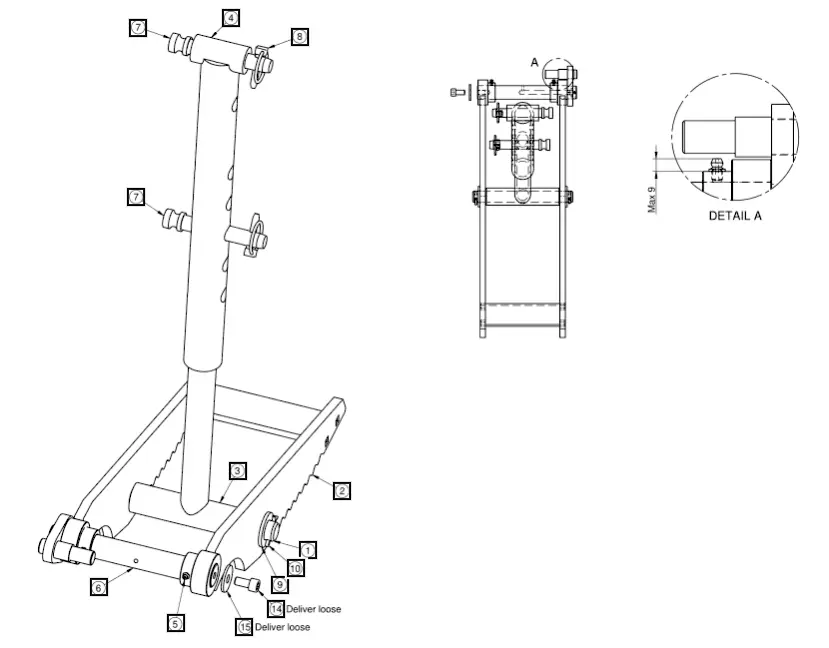 7
4
8
7
3
2
1
10
9
6
5
14 Deliver loose
15 Deliver loose

A

Max 9
DETAIL A