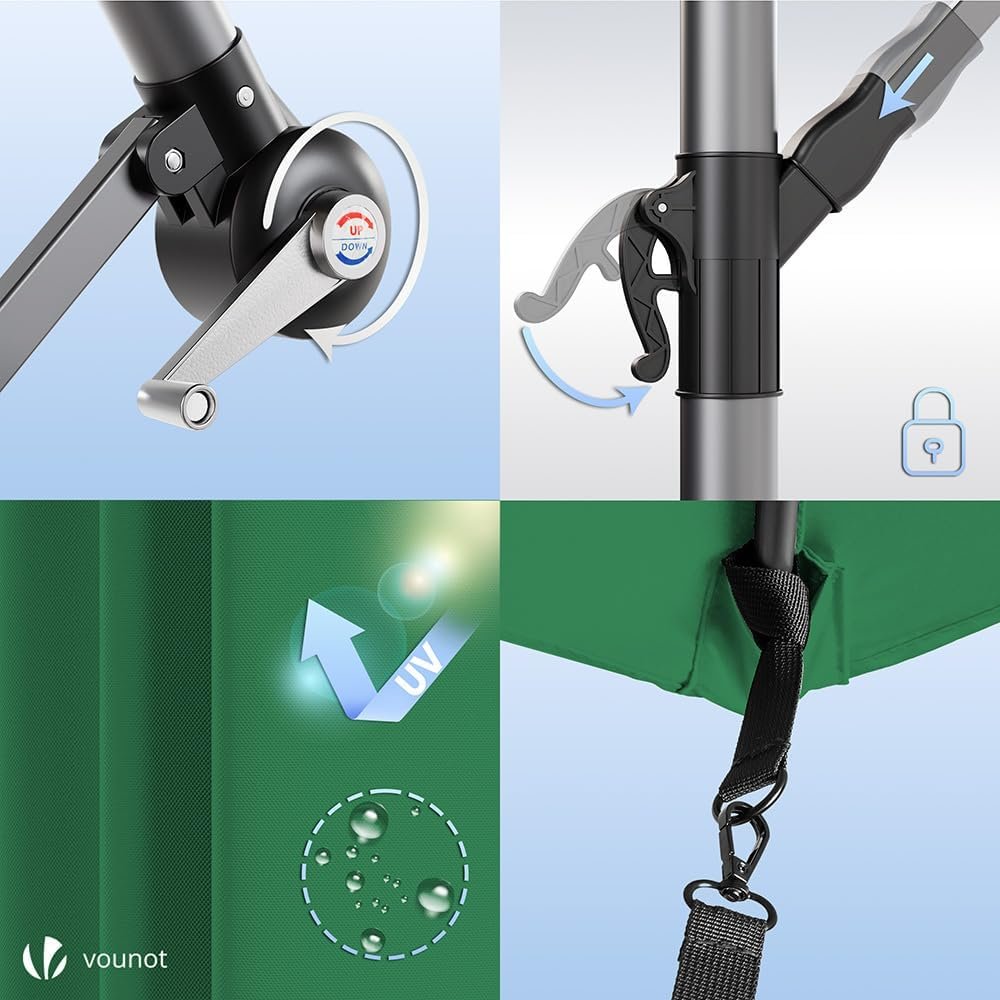 UP
DOWN

UV

vounot