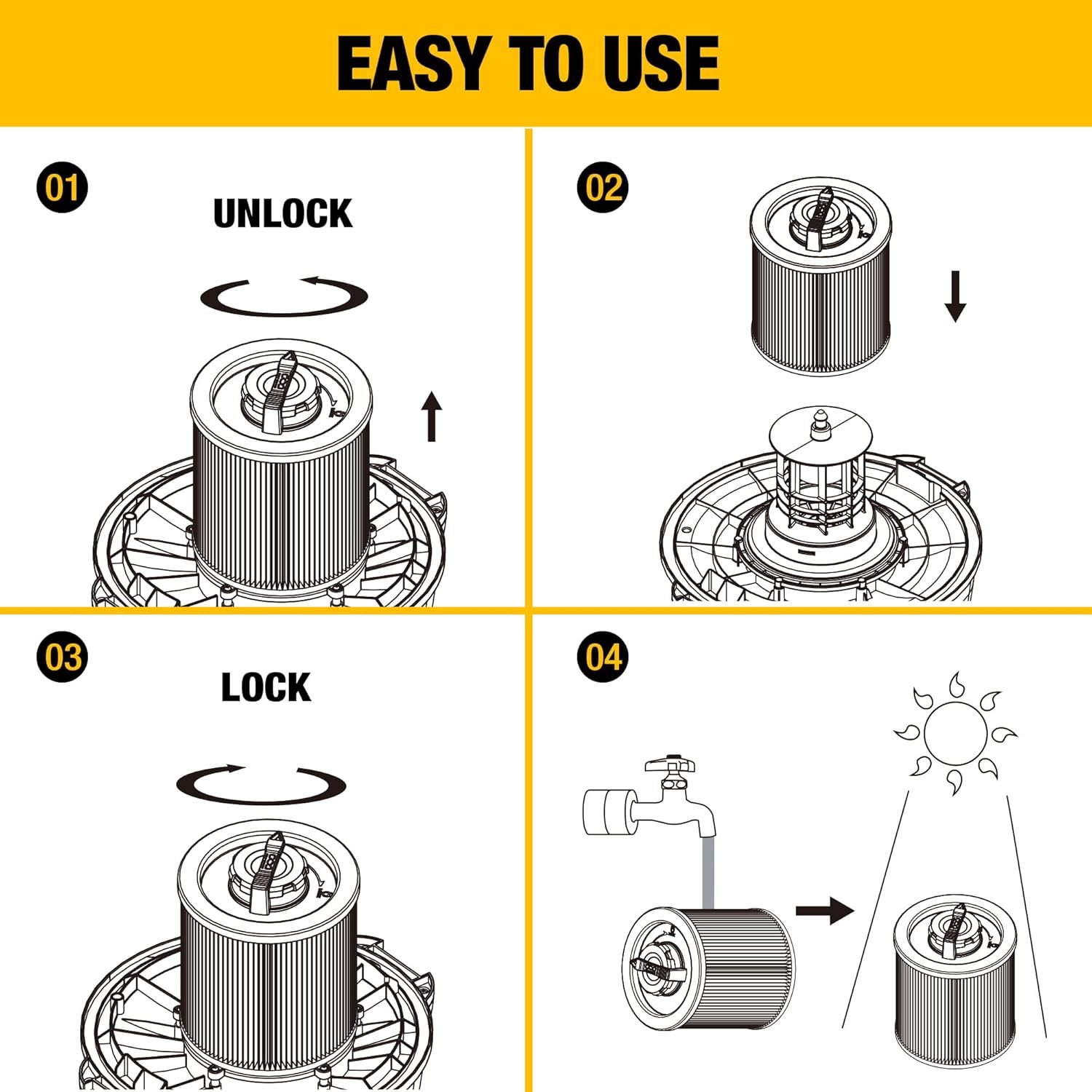 EASY TO USE

01

UNLOCK

02

03

LOCK

04