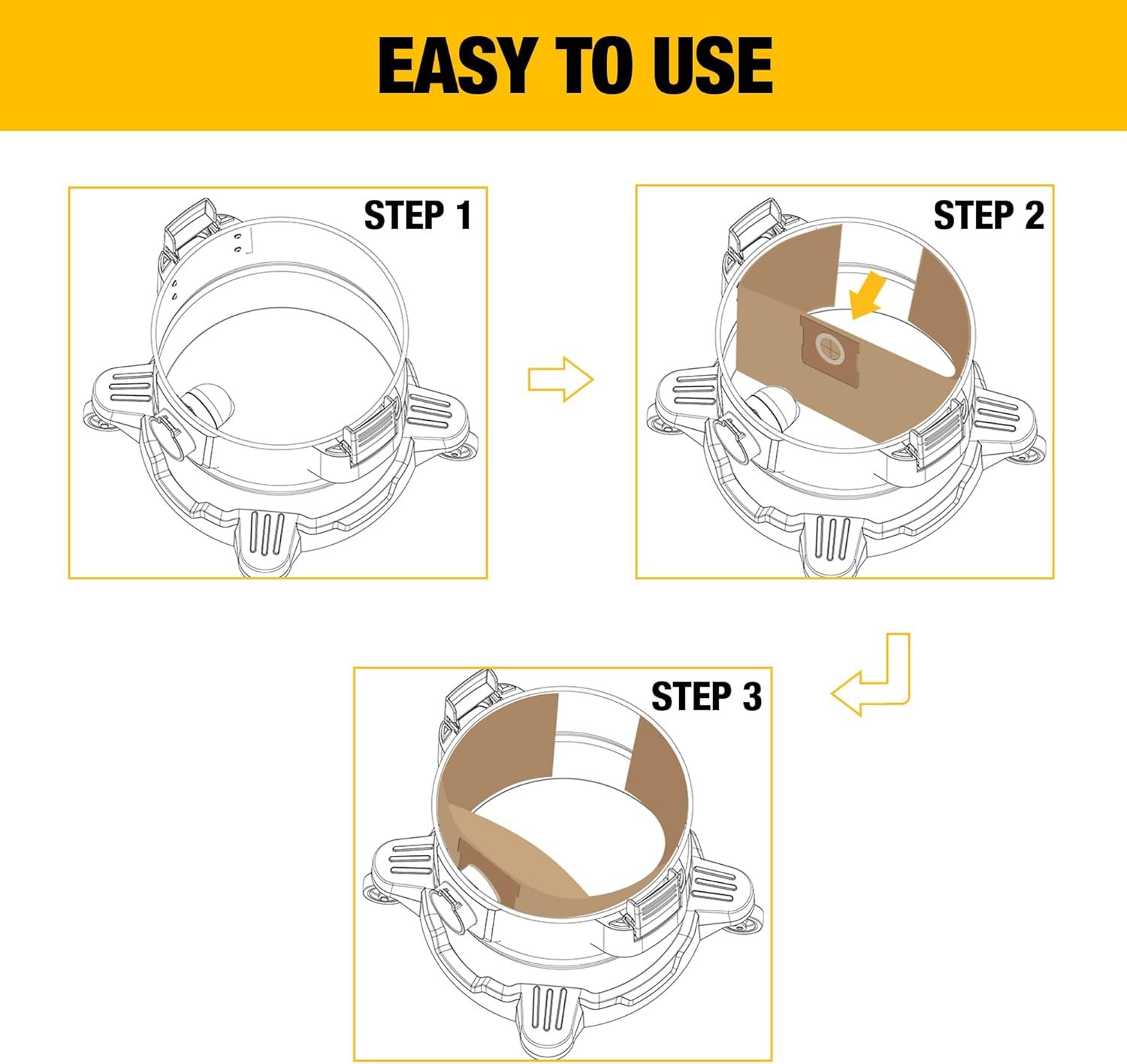 EASY TO USE

STEP 1

STEP 2

STEP 3