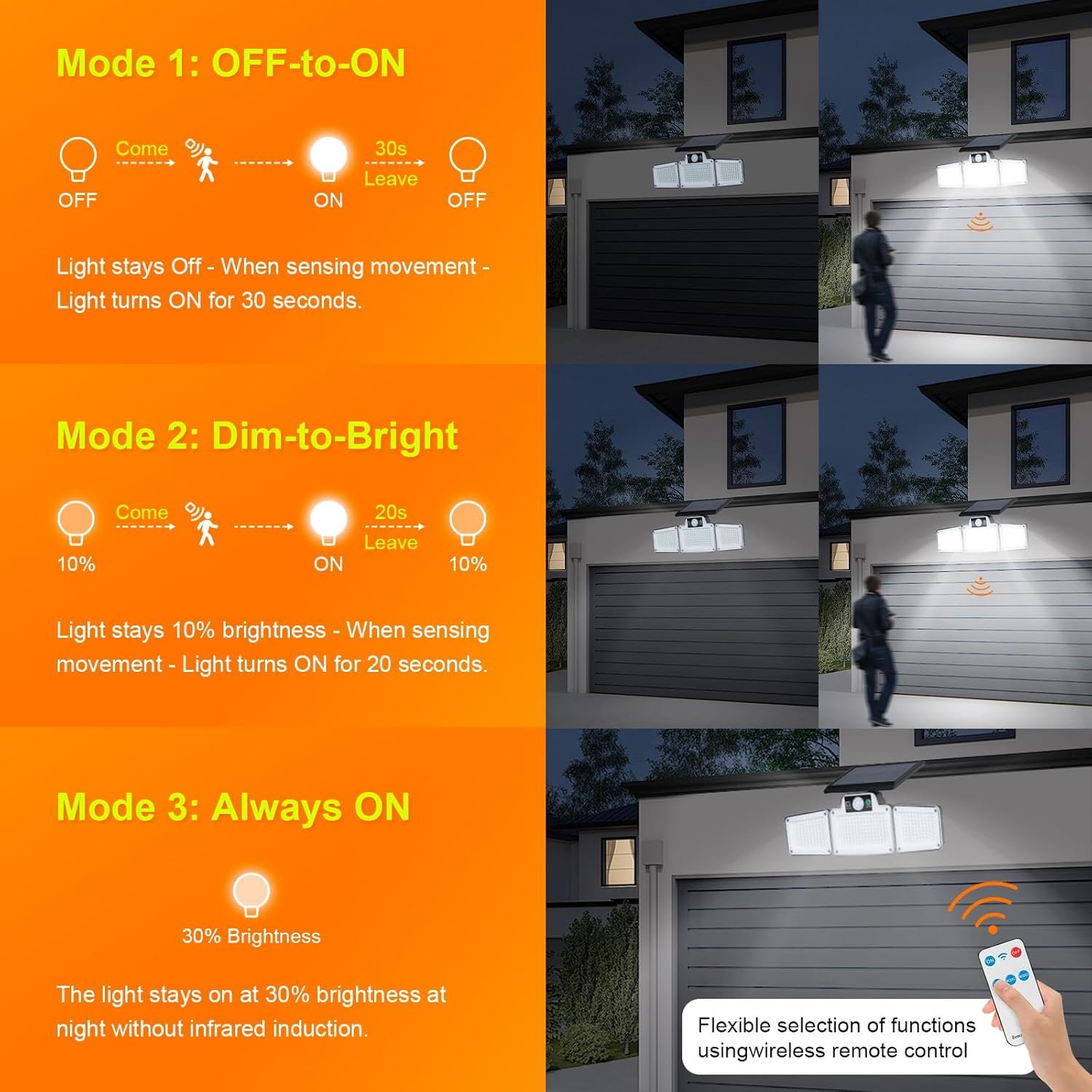 Mode 1: OFF-to-ON

OFF Come ON 30s Leave OFF

Light stays Off - When sensing movement - Light turns ON for 30 seconds.

Mode 2: Dim-to-Bright

10% Come ON 20s Leave 10%

Light stays 10% brightness - When sensing movement - Light turns ON for 20 seconds.

Mode 3: Always ON

30% Brightness

The light stays on at 30% brightness at night without infrared induction.

ON OFF

Flexible selection of functions usingwireless remote control