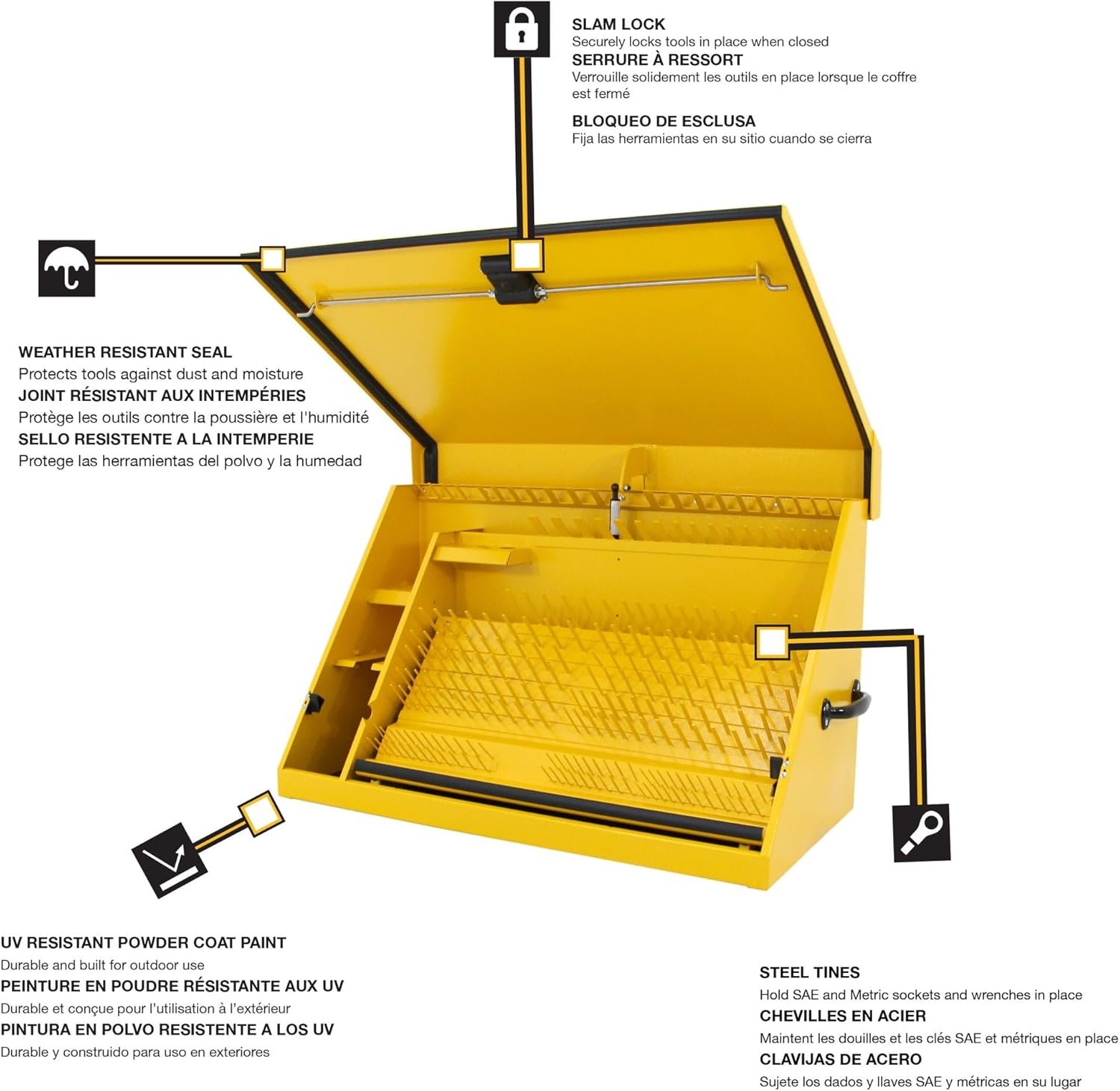 SLAM LOCK
Securely locks tools in place when closed
SERRURE À RESSORT
Verrouille solidement les outils en place lorsque le coffre est fermé
BLOQUEO DE ESCLUSA
Fija las herramientas en su sitio cuando se cierra

WEATHER RESISTANT SEAL
Protects tools against dust and moisture
JOINT RÉSISTANT AUX INTEMPÉRIES
Protège les outils contre la poussière et l'humidité
SELLO RESISTENTE A LA INTEMPERIE
Protege las herramientas del polvo y la humedad

UV RESISTANT POWDER COAT PAINT
Durable and built for outdoor use
PEINTURE EN POUDRE RÉSISTANTE AUX UV
Durable et conçue pour l'utilisation à l'extérieur
PINTURA EN POLVO RESISTENTE A LOS UV
Durable y construido para uso en exteriores

STEEL TINES
Hold SAE and Metric sockets and wrenches in place
CHEVILLES EN ACIER
Maintent les douilles et les clés SAE et métriques en place
CLAVIJAS DE ACERO
Sujete los dados y llaves SAE y métricas en su lugar