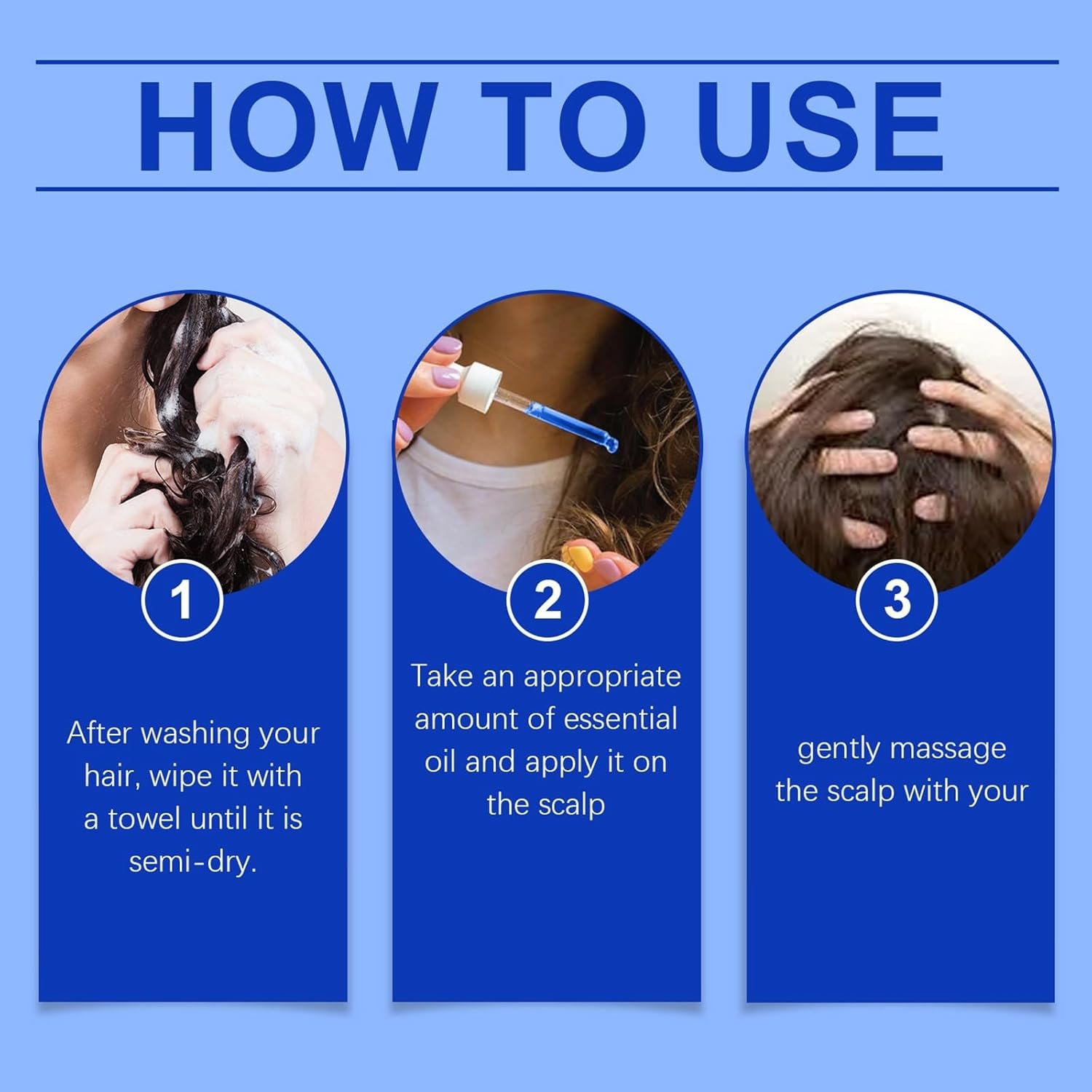 HOW TO USE

1

After washing your hair, wipe it with a towel until it is semi-dry.

2

Take an appropriate amount of essential oil and apply it on the scalp

3

gently massage the scalp with your