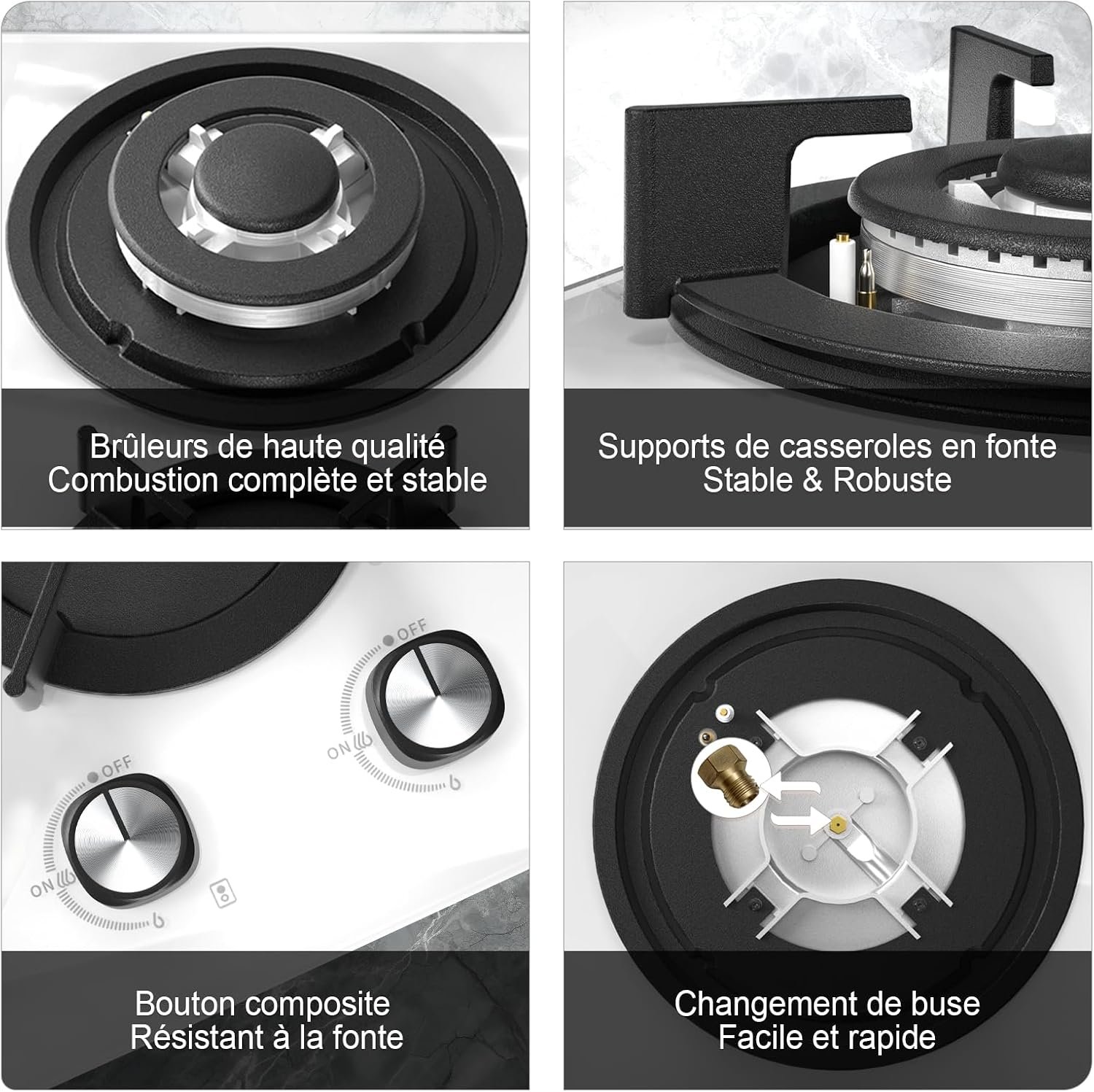 Brûleurs de haute qualité
Combustion complète et stable

Supports de casseroles en fonte
Stable & Robuste

OFF
ON
OFF
ON

Bouton composite
Résistant à la fonte

Changement de buse
Facile et rapide